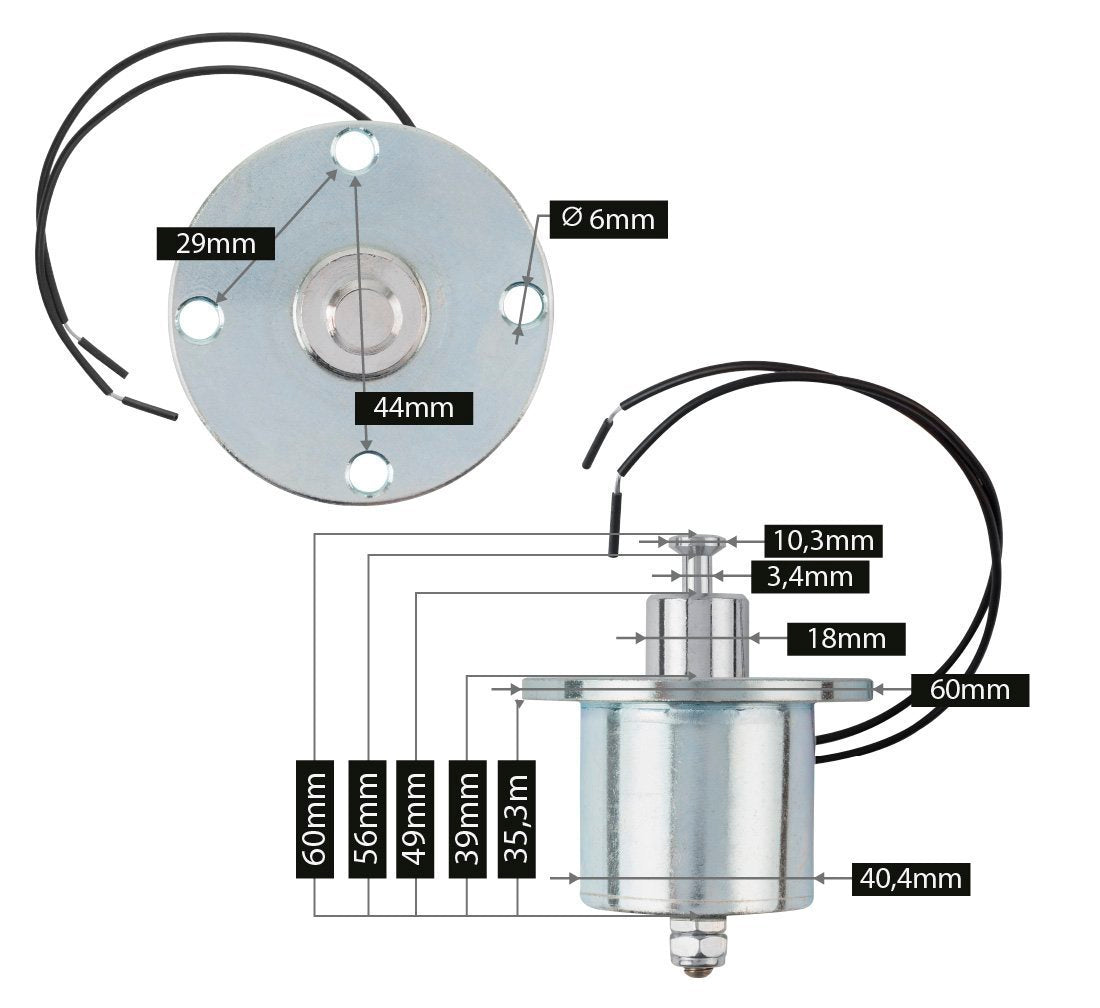 29mm

Ø 6mm

44mm

10,3mm

3,4mm

18mm

60mm

60mm

56mm

49mm

39mm

35,3m

40,4mm